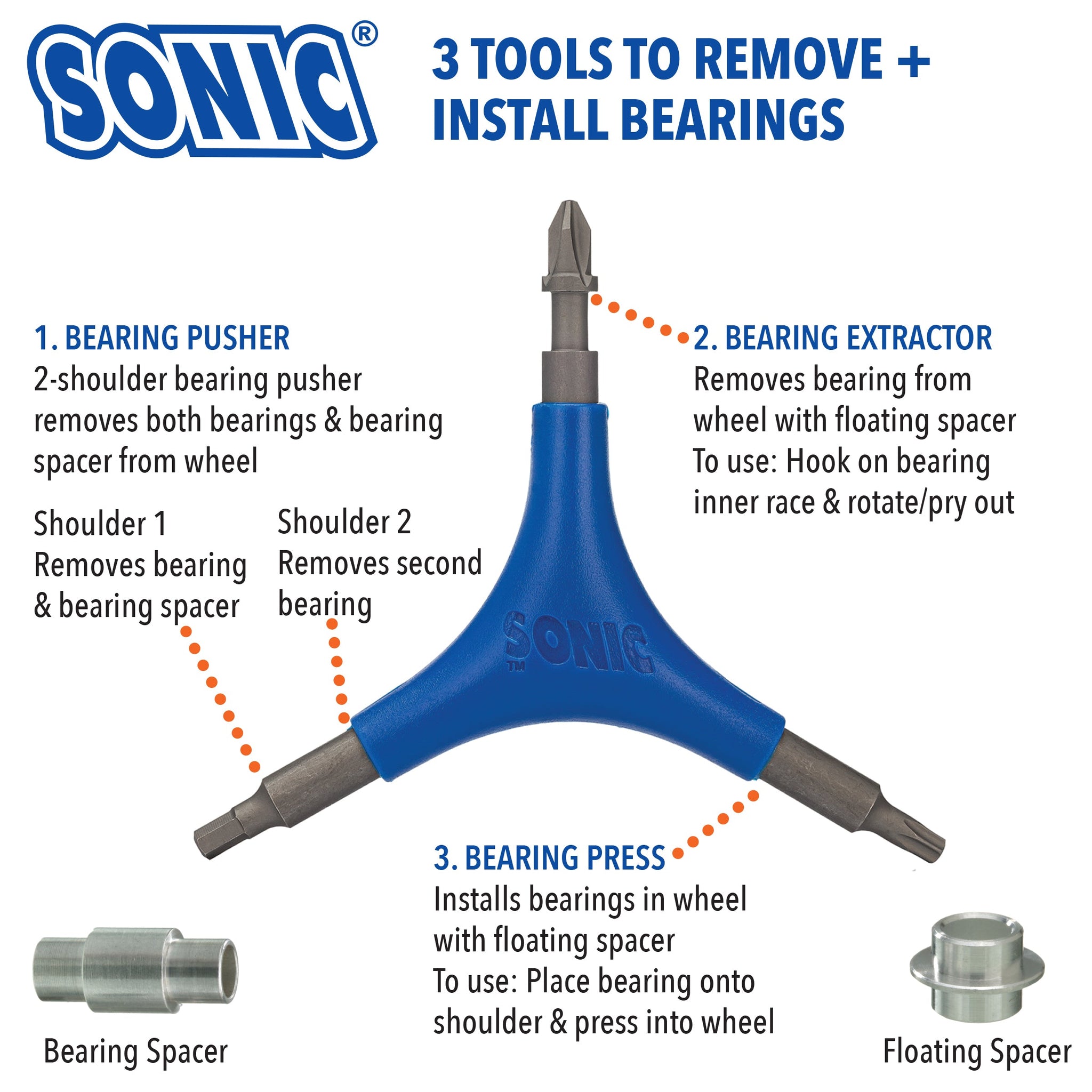 SONIC®

3 TOOLS TO REMOVE + INSTALL BEARINGS

1. BEARING PUSHER
2-shoulder bearing pusher removes both bearings & bearing spacer from wheel

Shoulder 1
Removes bearing & bearing spacer

Shoulder 2
Removes second bearing

2. BEARING EXTRACTOR
Removes bearing from wheel with floating spacer
To use: Hook on bearing inner race & rotate/pry out

SONIC™

3. BEARING PRESS
Installs bearings in wheel with floating spacer
To use: Place bearing onto shoulder & press into wheel

Bearing Spacer

Floating Spacer