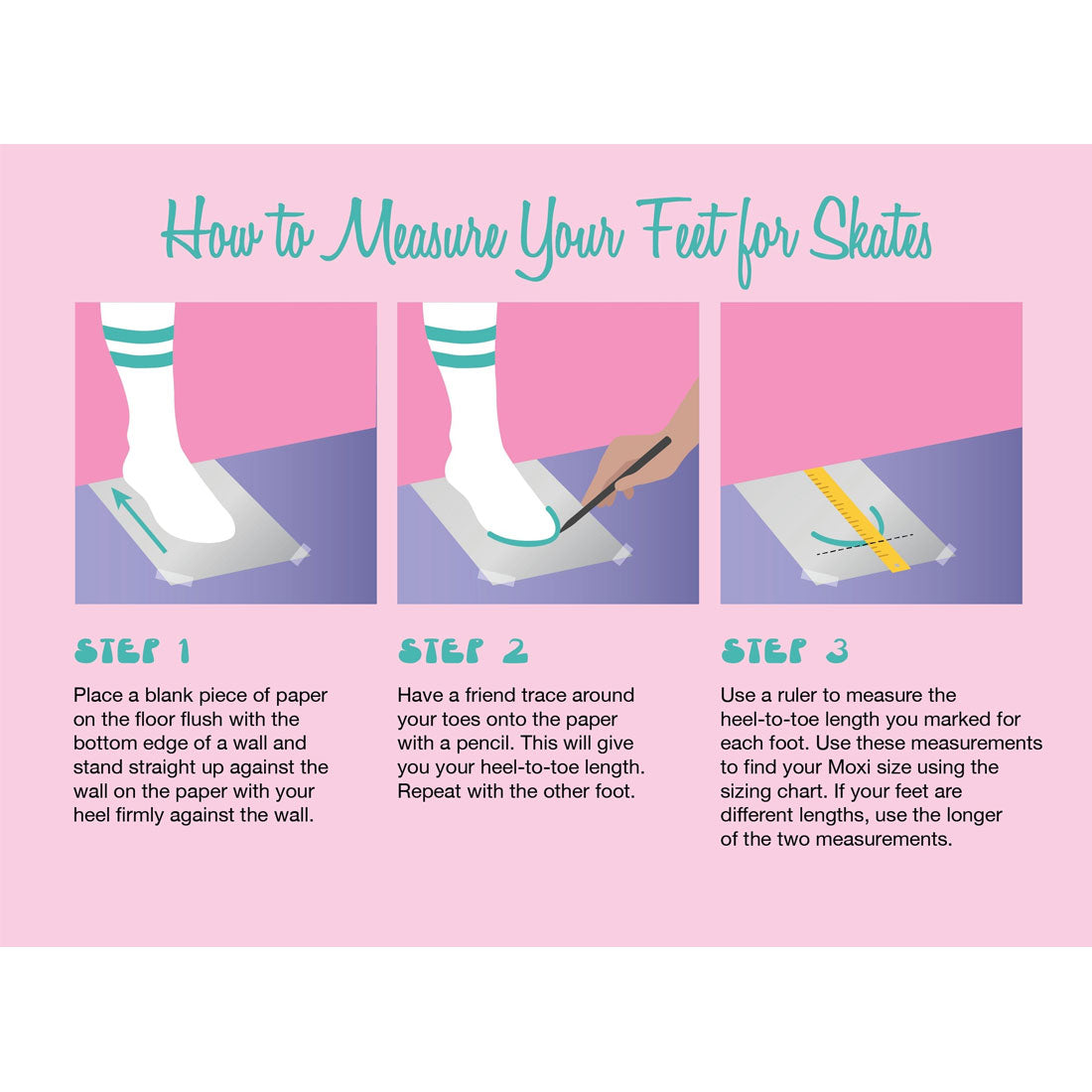 How to Measure Your Feet for Skates

STEP 1

Place a blank piece of paper on the floor flush with the bottom edge of a wall and stand straight up against the wall on the paper with your heel firmly against the wall.

STEP 2

Have a friend trace around your toes onto the paper with a pencil. This will give you your heel-to-toe length. Repeat with the other foot.

STEP 3

Use a ruler to measure the heel-to-toe length you marked for each foot. Use these measurements to find your Moxi size using the sizing chart. If your feet are different lengths, use the longer of the two measurements.