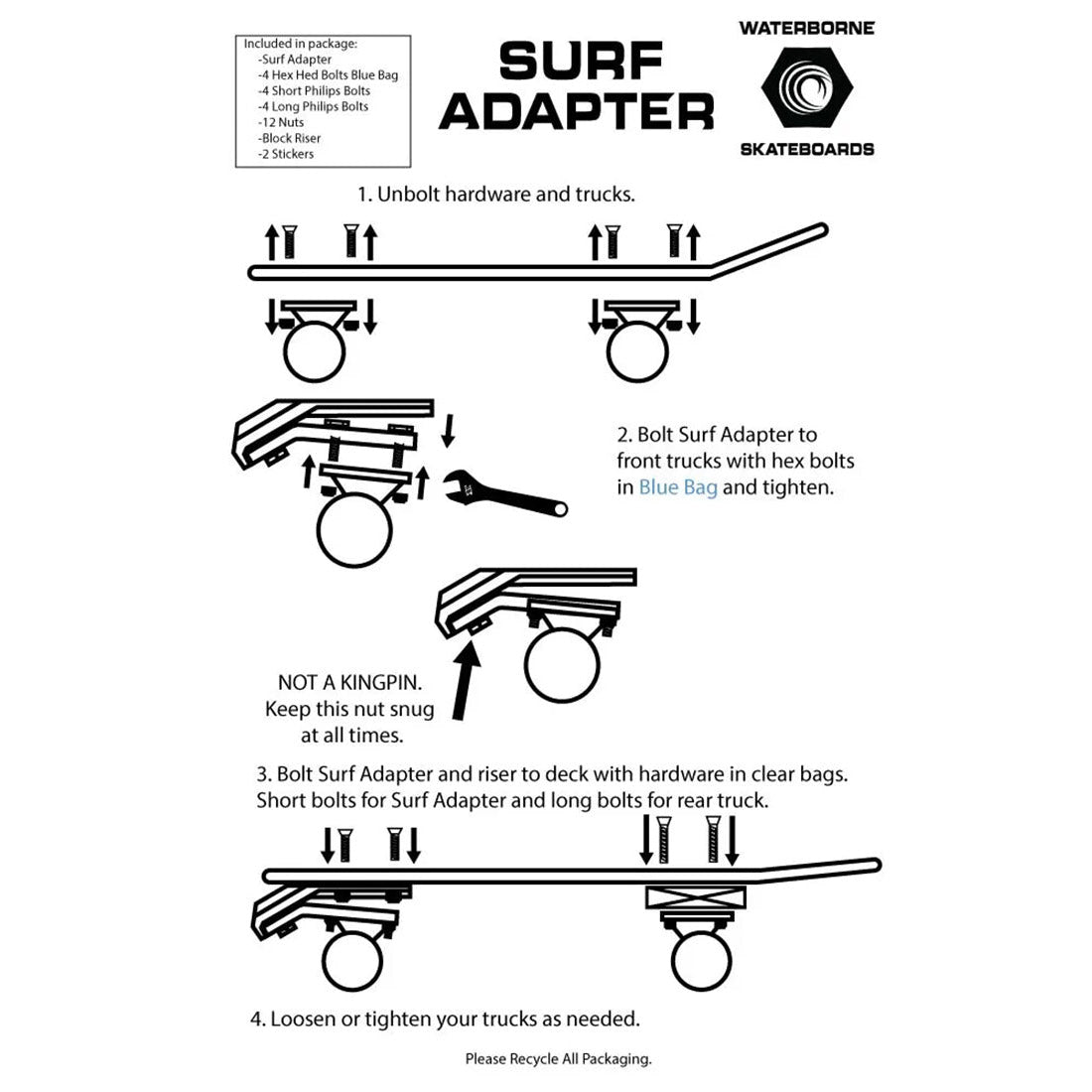 Included in package:
-Surf Adapter
-4 Hex Hed Bolts Blue Bag
-4 Short Philips Bolts
-4 Long Philips Bolts
-12 Nuts
-Block Riser
-2 Stickers

SURF ADAPTER

WATERBORNE

SKATEBOARDS

1. Unbolt hardware and trucks.

2. Bolt Surf Adapter to front trucks with hex bolts in Blue Bag and tighten.

NOT A KINGPIN. Keep this nut snug at all times.

3. Bolt Surf Adapter and riser to deck with hardware in clear bags. Short bolts for Surf Adapter and long bolts for rear truck.

4. Loosen or tighten your trucks as needed.

Please Recycle All Packaging.